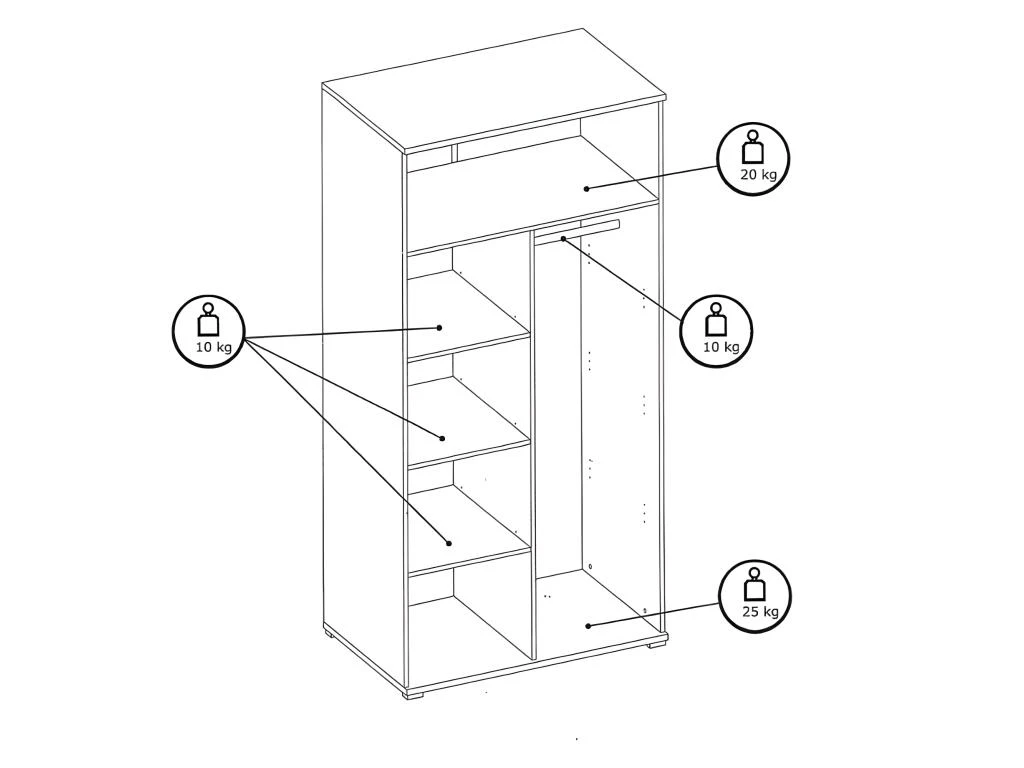 20 kg

10 kg

10 kg

25 kg