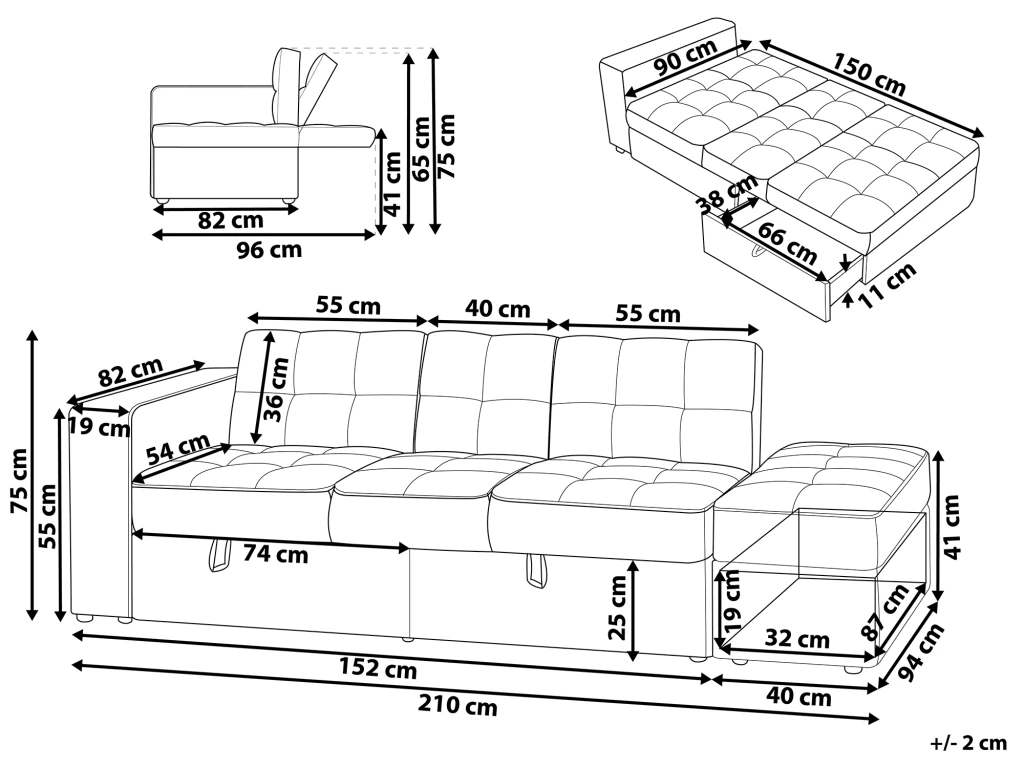 82 cm
96 cm
41 cm
65 cm
75 cm
90 cm
150 cm
38 cm
66 cm
11 cm
55 cm
40 cm
55 cm
82 cm
19 cm
36 cm
54 cm
75 cm
55 cm
74 cm
25 cm
41 cm
19 cm
32 cm
87 cm
94 cm
152 cm
40 cm
210 cm
+/- 2 cm