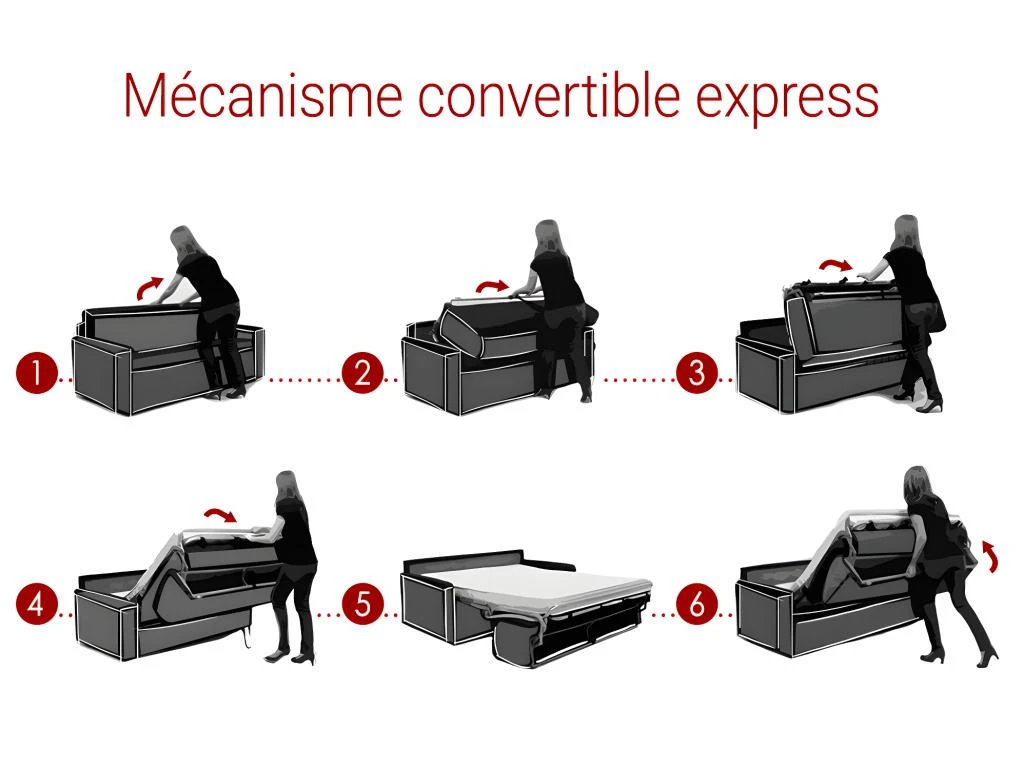 Mécanisme convertible express

1

2

3

4

5

6