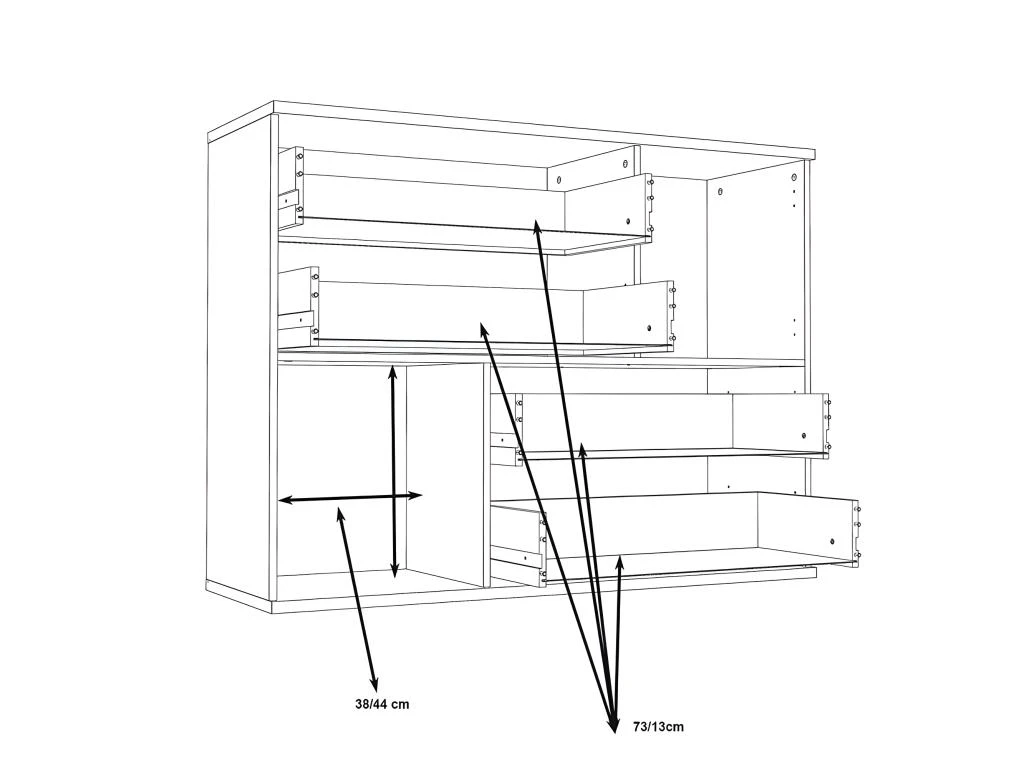 38/44 cm

73/13cm