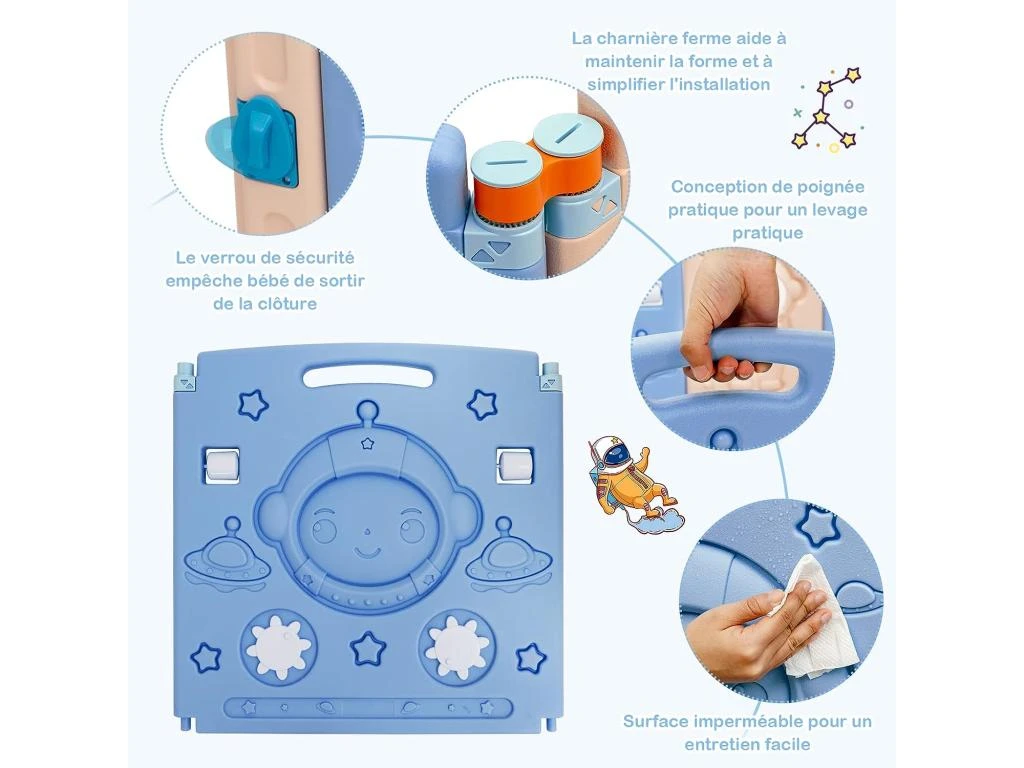 La charnière ferme aide à maintenir la forme et à simplifier l'installation

Conception de poignée pratique pour un levage pratique

Le verrou de sécurité empêche bébé de sortir de la clôture

Surface imperméable pour un entretien facile