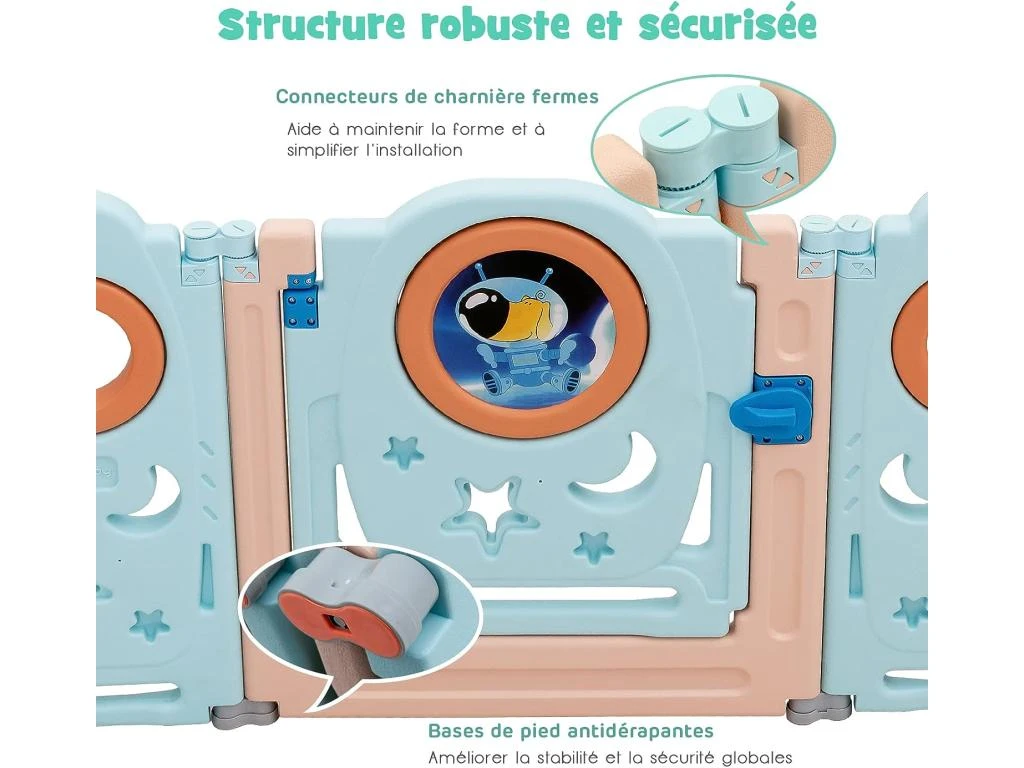 Structure robuste et sécurisée

Connecteurs de charnière fermes

Aide à maintenir la forme et à simplifier l'installation

Bases de pied antidérapantes

Améliorer la stabilité et la sécurité globales