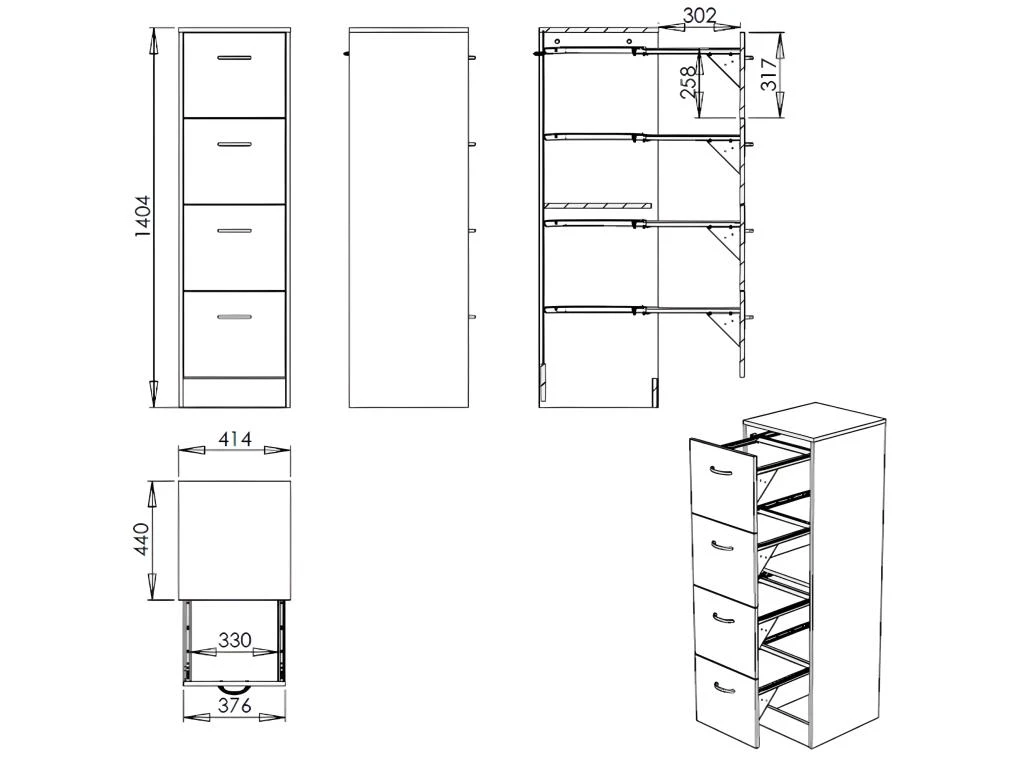 1404
302
258
317
414
440
330
376