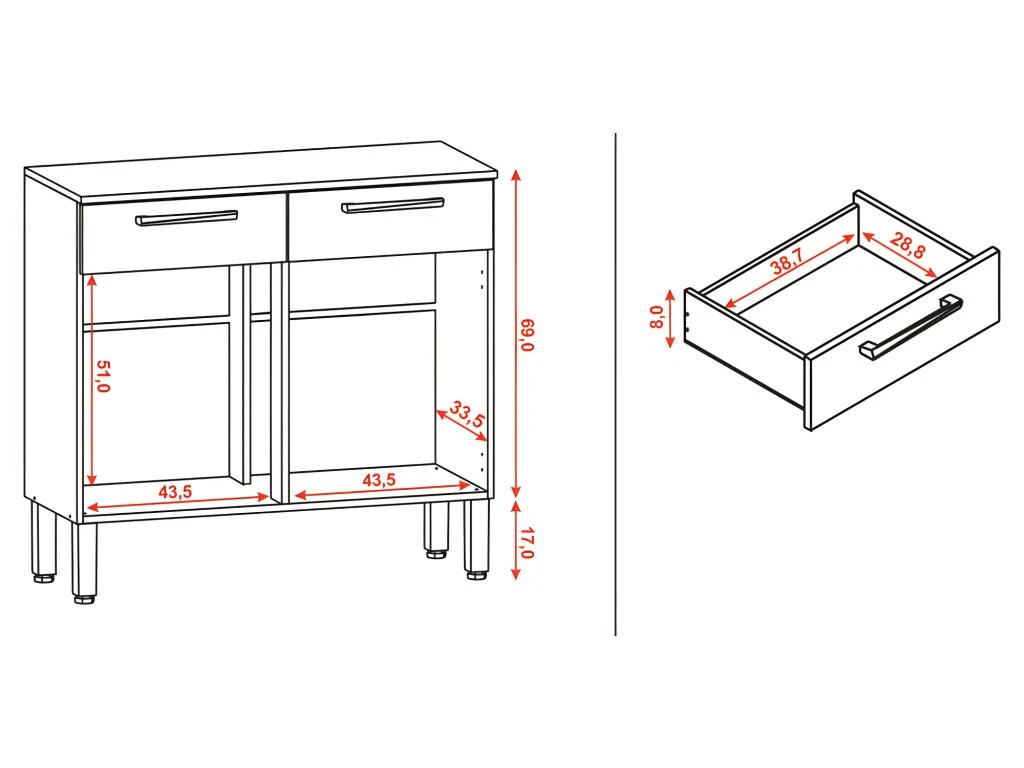 51,0
43,5
43,5
33,5
69,0
17,0
8,0
38,7
28,8